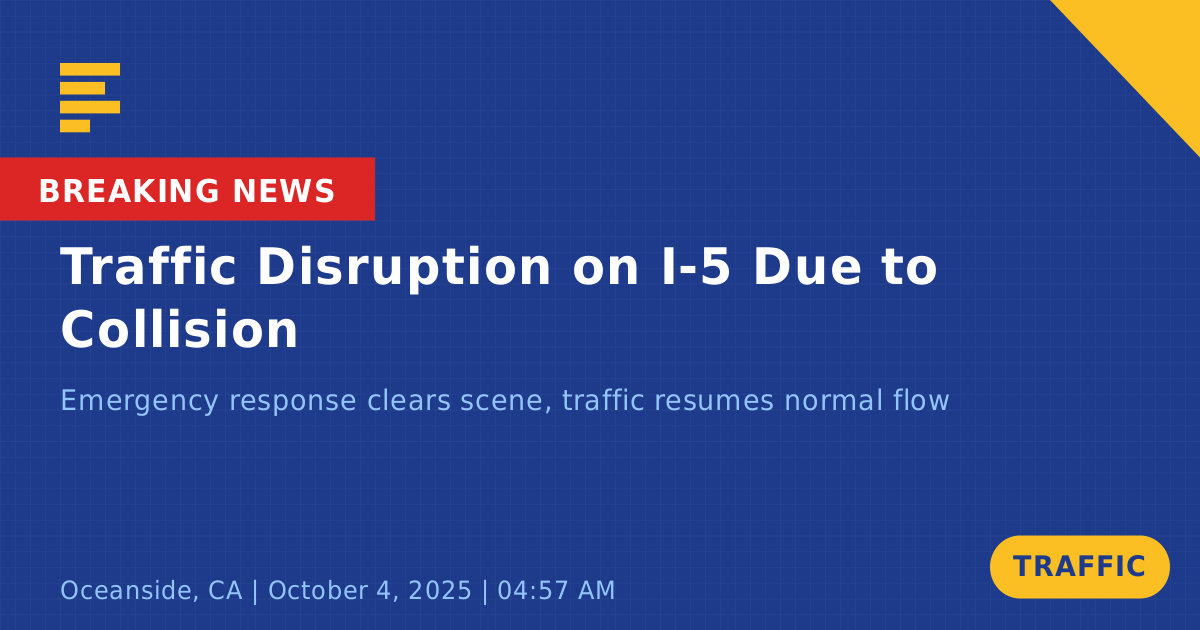 BREAKING NEWS

Traffic Disruption on I-5 Due to Collision

Emergency response clears scene, traffic resumes normal flow

Oceanside, CA | October 4, 2025 | 04:57 AM

TRAFFIC